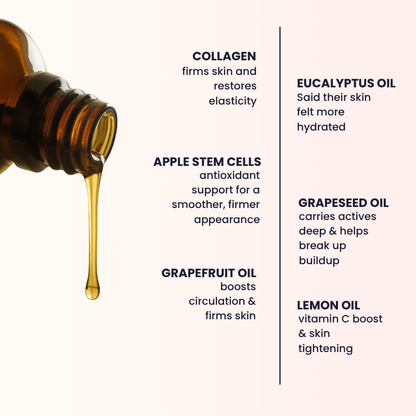 COLLAGEN
firms skin and restores elasticity

APPLE STEM CELLS
antioxidant support for a smoother, firmer appearance

GRAPEFRUIT OIL
boosts circulation & firms skin

EUCALYPTUS OIL
Said their skin felt more hydrated

GRAPESEED OIL
carries actives deep & helps break up buildup

LEMON OIL
vitamin C boost & skin tightening