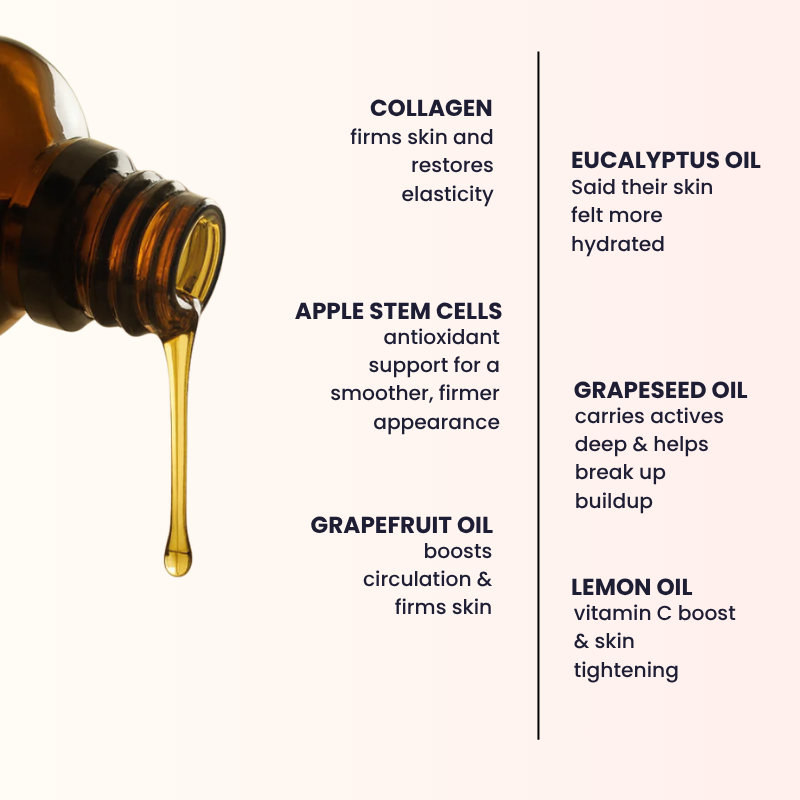 COLLAGEN
firms skin and restores elasticity

APPLE STEM CELLS
antioxidant support for a smoother, firmer appearance

GRAPEFRUIT OIL
boosts circulation & firms skin

EUCALYPTUS OIL
Said their skin felt more hydrated

GRAPESEED OIL
carries actives deep & helps break up buildup

LEMON OIL
vitamin C boost & skin tightening